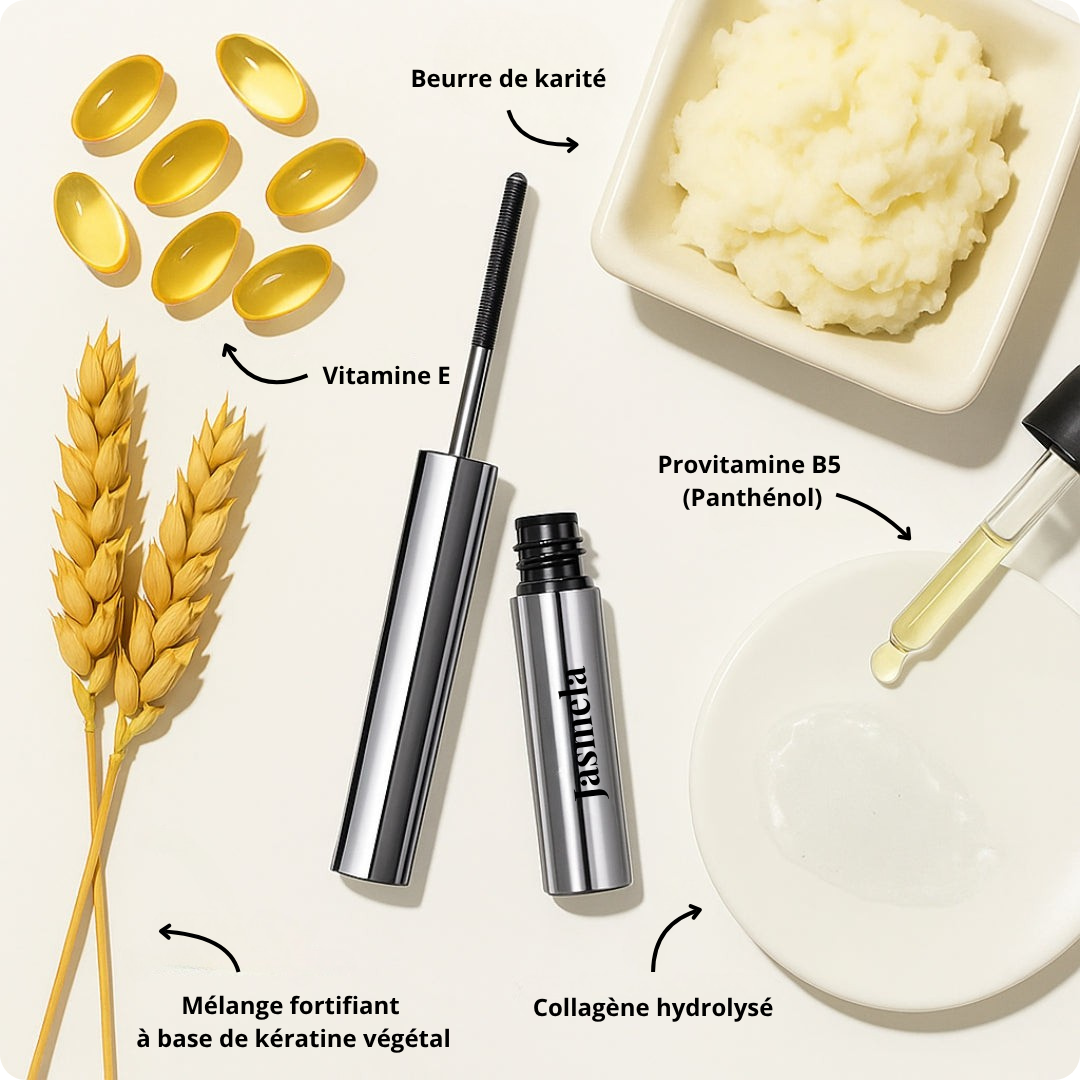 Beurre de karité

Vitamine E

Provitamine B5
(Panthénol)

Jasmela

Mélange fortifiant
à base de kératine végétal

Collagène hydrolysé